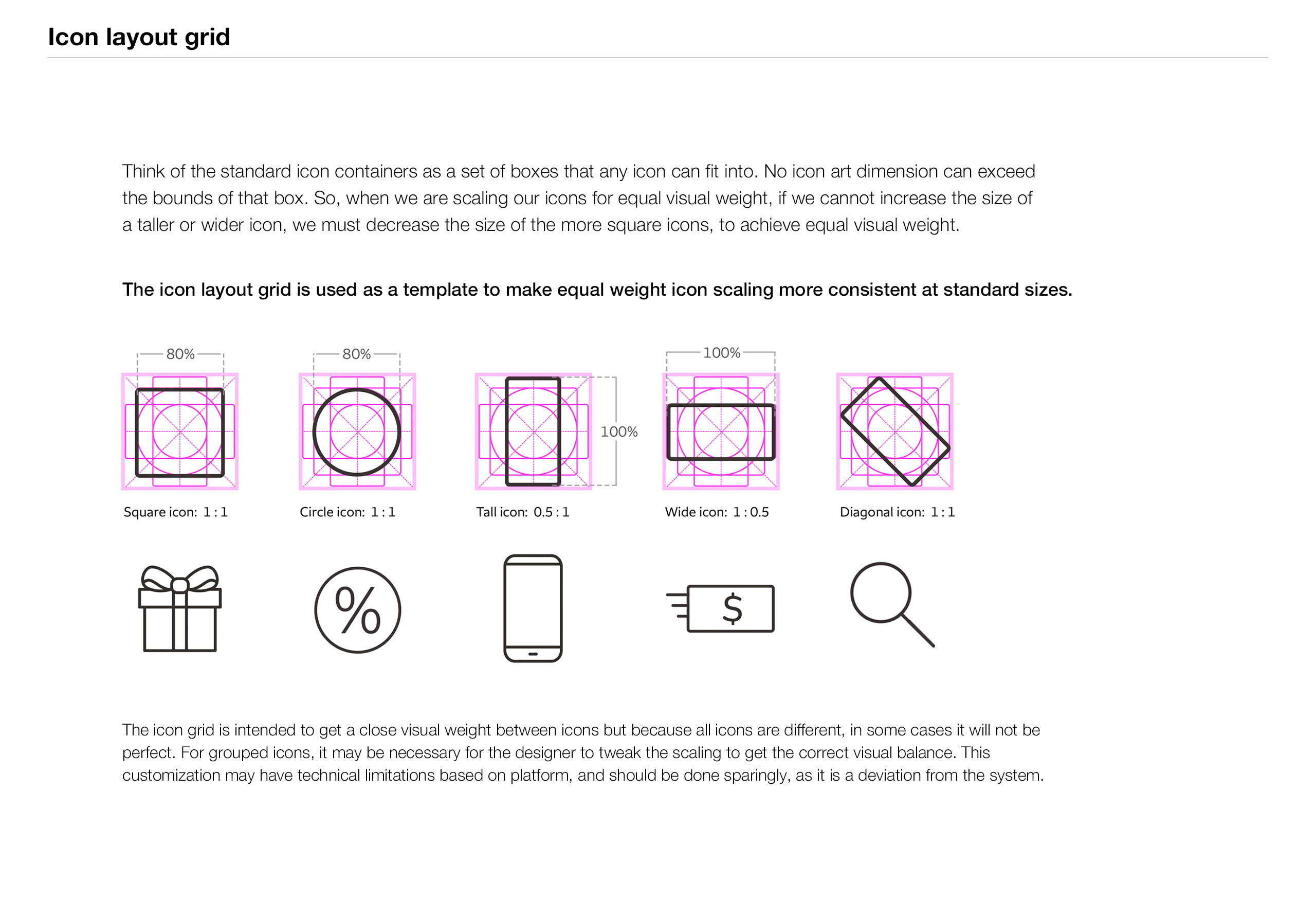 Icon layout grid

Think of the standard icon containers as a set of boxes that any icon can fit into. No icon art dimension can exceed the bounds of that box. So, when we are scaling our icons for equal visual weight, if we cannot increase the size of a taller or wider icon, we must decrease the size of the more square icons, to achieve equal visual weight.

The icon layout grid is used as a template to make equal weight icon scaling more consistent at standard sizes.

80%

80%

100%

100%

Square icon: 1 : 1

Circle icon: 1 : 1

Tall icon: 0.5 : 1

Wide icon: 1 : 0.5

Diagonal icon: 1 : 1

%

$

The icon grid is intended to get a close visual weight between icons but because all icons are different, in some cases it will not be perfect. For grouped icons, it may be necessary for the designer to tweak the scaling to get the correct visual balance. This customization may have technical limitations based on platform, and should be done sparingly, as it is a deviation from the system.