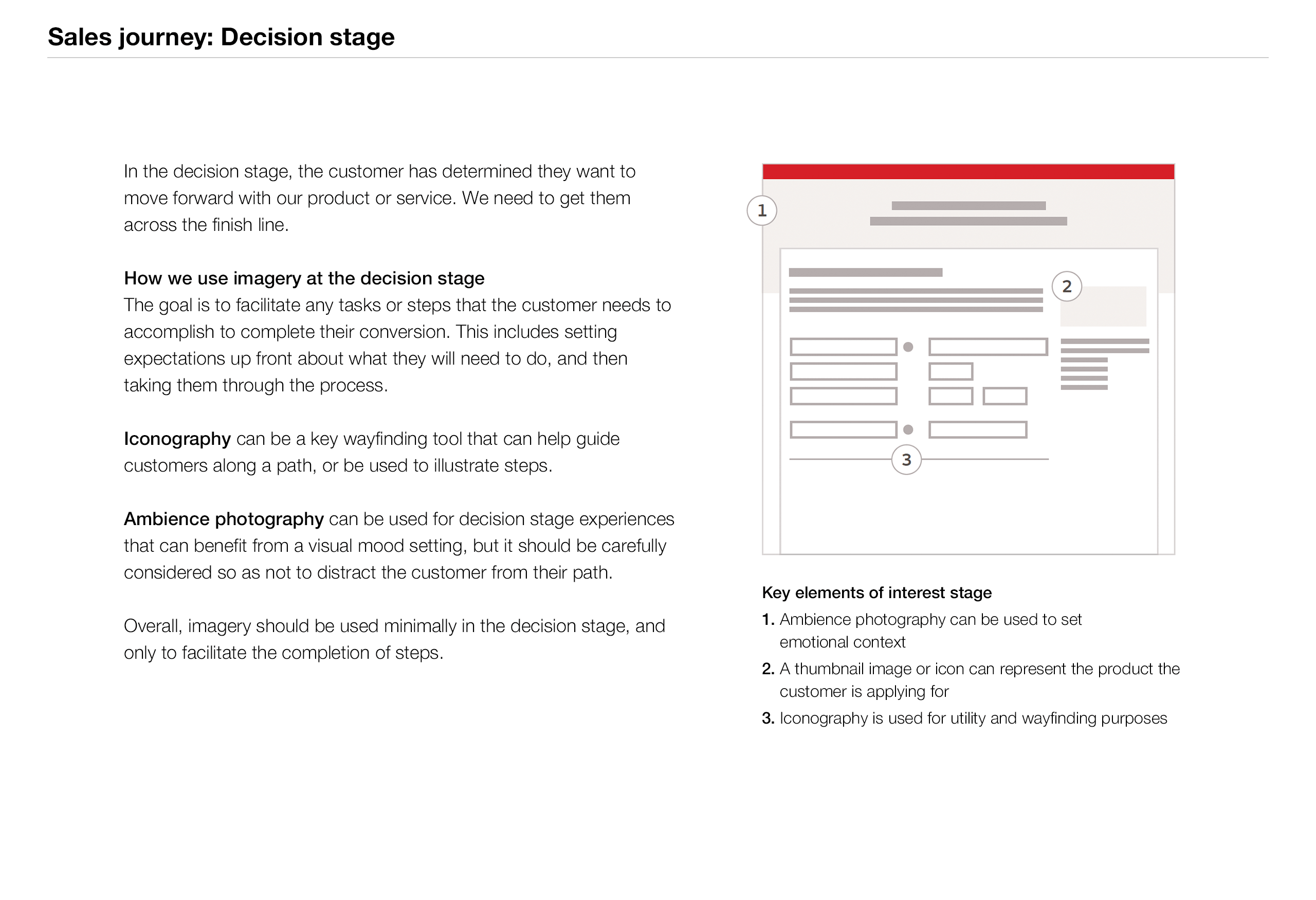 Sales journey: Decision stage

In the decision stage, the customer has determined they want to move forward with our product or service. We need to get them across the finish line.

How we use imagery at the decision stage
The goal is to facilitate any tasks or steps that the customer needs to accomplish to complete their conversion. This includes setting expectations up front about what they will need to do, and then taking them through the process.

Iconography can be a key wayfinding tool that can help guide customers along a path, or be used to illustrate steps.

Ambience photography can be used for decision stage experiences that can benefit from a visual mood setting, but it should be carefully considered so as not to distract the customer from their path.

Overall, imagery should be used minimally in the decision stage, and only to facilitate the completion of steps.

1

2

3

Key elements of interest stage
1. Ambience photography can be used to set emotional context
2. A thumbnail image or icon can represent the product the customer is applying for
3. Iconography is used for utility and wayfinding purposes